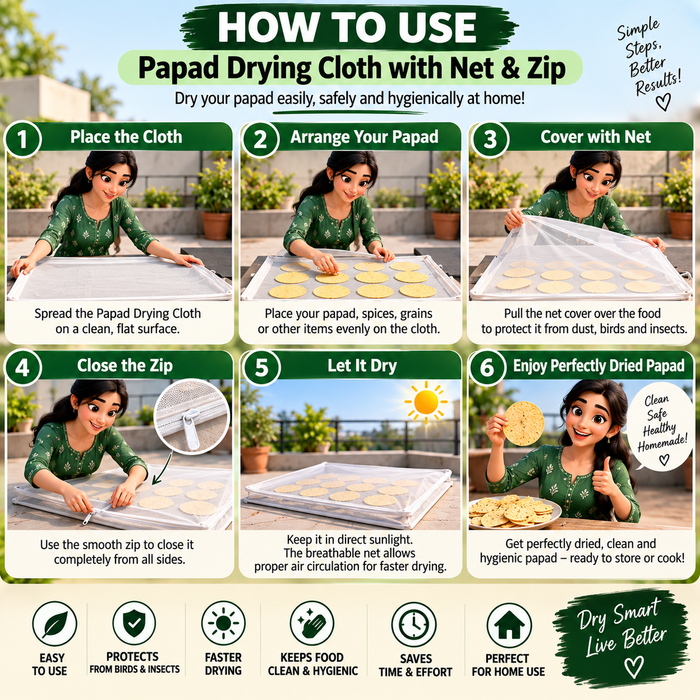 HOW TO USE

Papad Drying Cloth with Net & Zip

Dry your papad easily, safely and hygienically at home!

Simple Steps, Better Results! ♡

1 Place the Cloth

Spread the Papad Drying Cloth on a clean, flat surface.

2 Arrange Your Papad

Place your papad, spices, grains or other items evenly on the cloth.

3 Cover with Net

Pull the net cover over the food to protect it from dust, birds and insects.

4 Close the Zip

Use the smooth zip to close it completely from all sides.

5 Let It Dry

Keep it in direct sunlight. The breathable net allows proper air circulation for faster drying.

6 Enjoy Perfectly Dried Papad

Clean Safe Healthy Homemade! ♡

Get perfectly dried, clean and hygienic papad – ready to store or cook!

EASY TO USE

PROTECTS FROM BIRDS & INSECTS

FASTER DRYING

KEEPS FOOD CLEAN & HYGIENIC

SAVES TIME & EFFORT

PERFECT FOR HOME USE

Dry Smart Live Better ♡